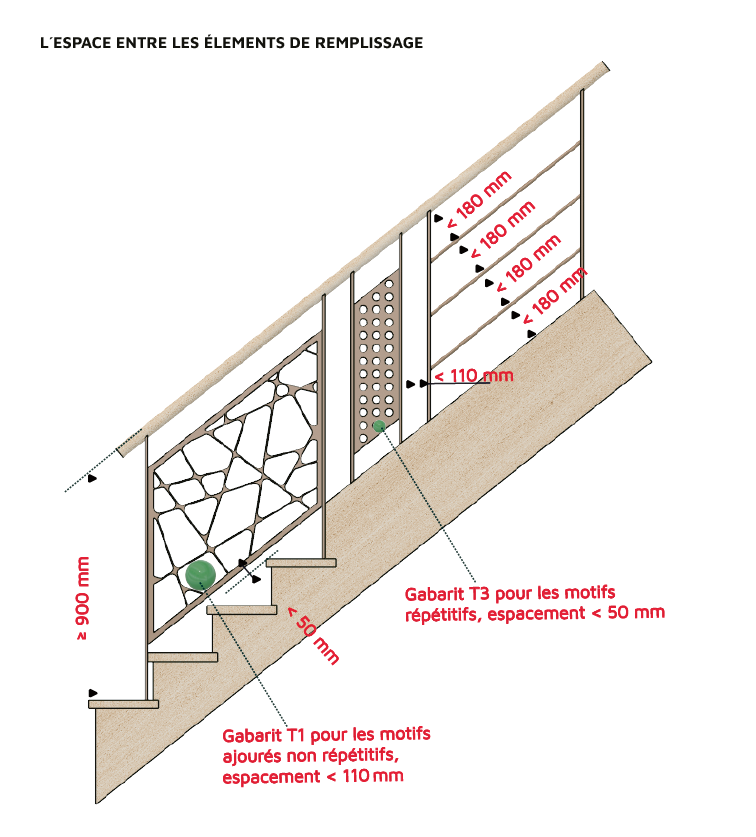 L´ESPACE ENTRE LES ÉLEMENTS DE REMPLISSAGE

< 180 mm

< 180 mm

< 180 mm

< 180 mm

< 110 mm

≥ 900 mm

< 50 mm

Gabarit T3 pour les motifs répétitifs, espacement < 50 mm

Gabarit T1 pour les motifs ajourés non répétitifs, espacement < 110 mm